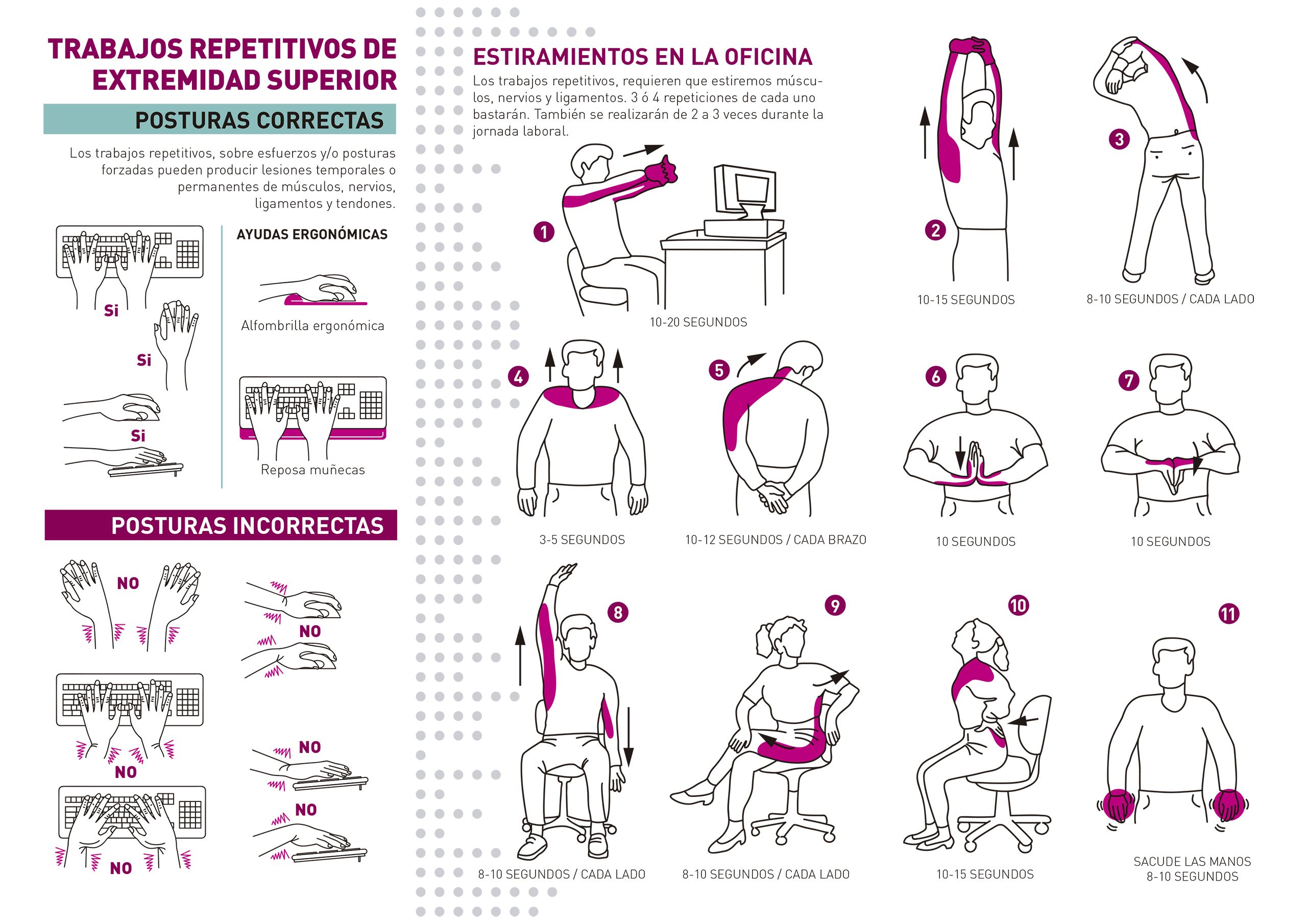 TRABAJOS REPETITIVOS DE EXTREMIDAD SUPERIOR

POSTURAS CORRECTAS

Los trabajos repetitivos, sobre esfuerzos y/o posturas forzadas pueden producir lesiones temporales o permanentes de músculos, nervios, ligamentos y tendones.

Si

Si

Si

AYUDAS ERGONÓMICAS

Alfombrilla ergonómica

Reposa muñecas

POSTURAS INCORRECTAS

NO

NO

NO

NO

NO

NO

ESTIRAMIENTOS EN LA OFICINA

Los trabajos repetitivos, requieren que estiremos músculos, nervios y ligamentos. 3 ó 4 repeticiones de cada uno bastarán. También se realizarán de 2 a 3 veces durante la jornada laboral.

1
10-20 SEGUNDOS

2
10-15 SEGUNDOS

3
8-10 SEGUNDOS / CADA LADO

4
3-5 SEGUNDOS

5
10-12 SEGUNDOS / CADA BRAZO

6
10 SEGUNDOS

7
10 SEGUNDOS

8
8-10 SEGUNDOS / CADA LADO

9
8-10 SEGUNDOS / CADA LADO

10
10-15 SEGUNDOS

11
SACUDE LAS MANOS
8-10 SEGUNDOS